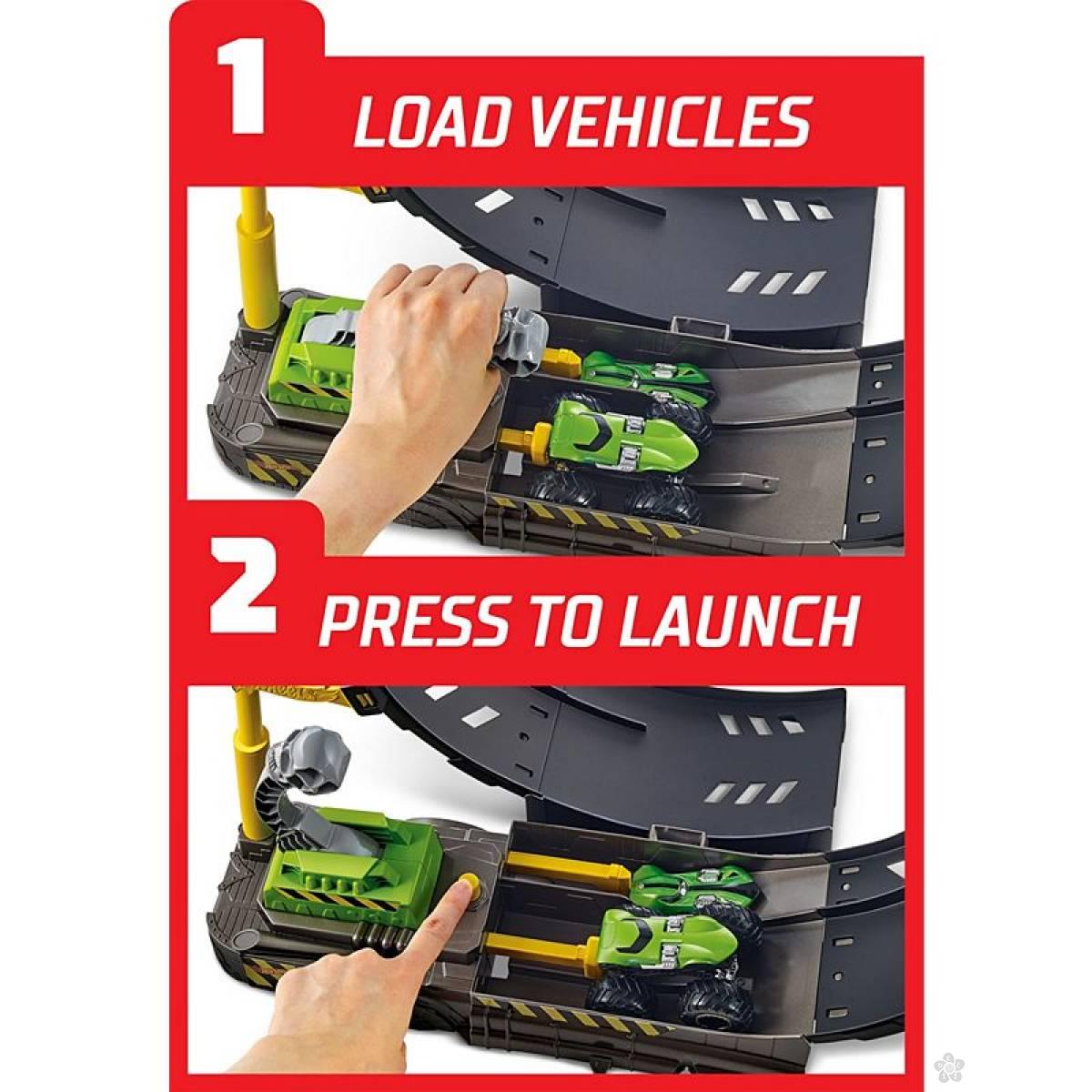 1 LOAD VEHICLES

2 PRESS TO LAUNCH