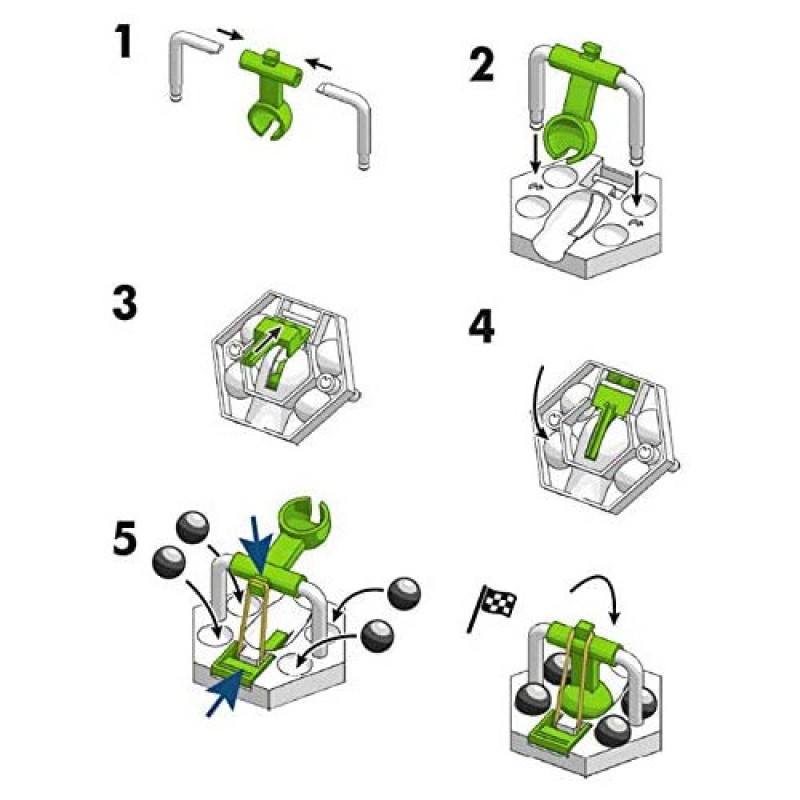 1

2

3

4

5