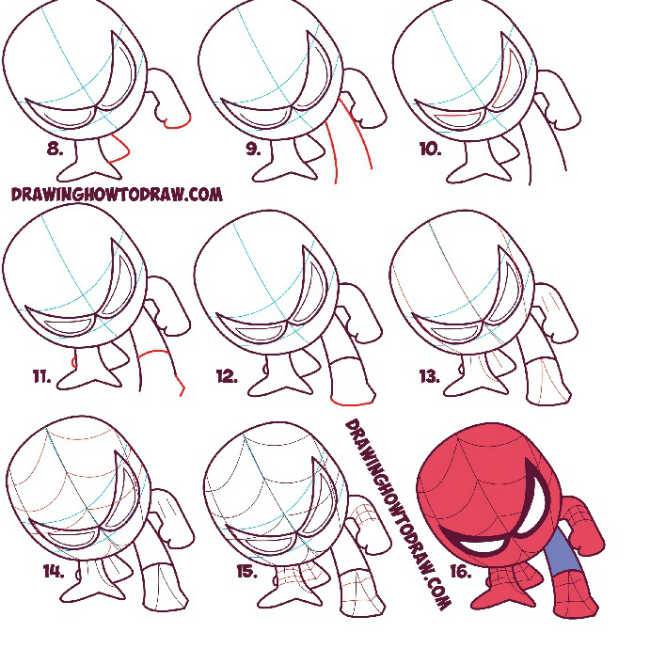 8.

9.

10.

DRAWINGHOWTODRAW.COM

11.

12.

13.

14.

15.

DRAWINGHOWTODRAW.COM

16.